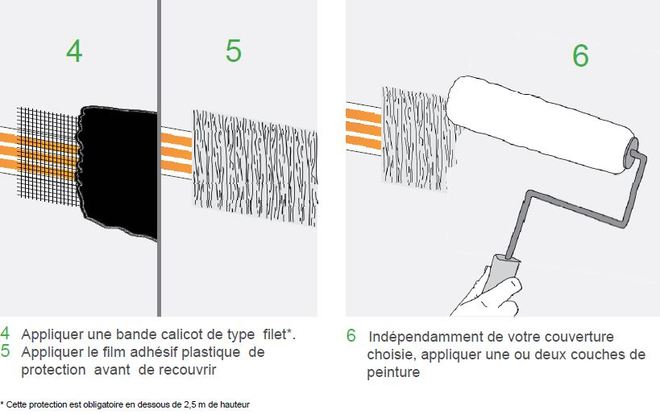 4

5

6

4 Appliquer une bande calicot de type filet*.
5 Appliquer le film adhésif plastique de protection avant de recouvrir

6 Indépendamment de votre couverture choisie, appliquer une ou deux couches de peinture

* Cette protection est obligatoire en dessous de 2,5 m de hauteur